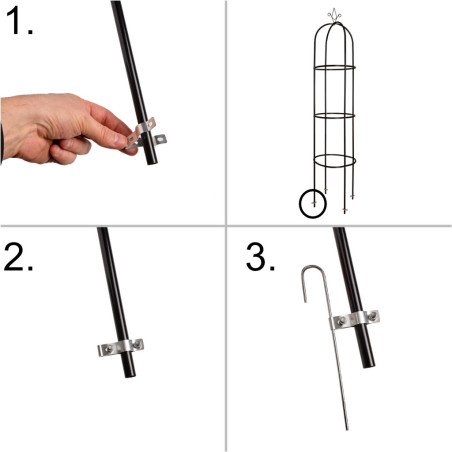 1.

2.

3.